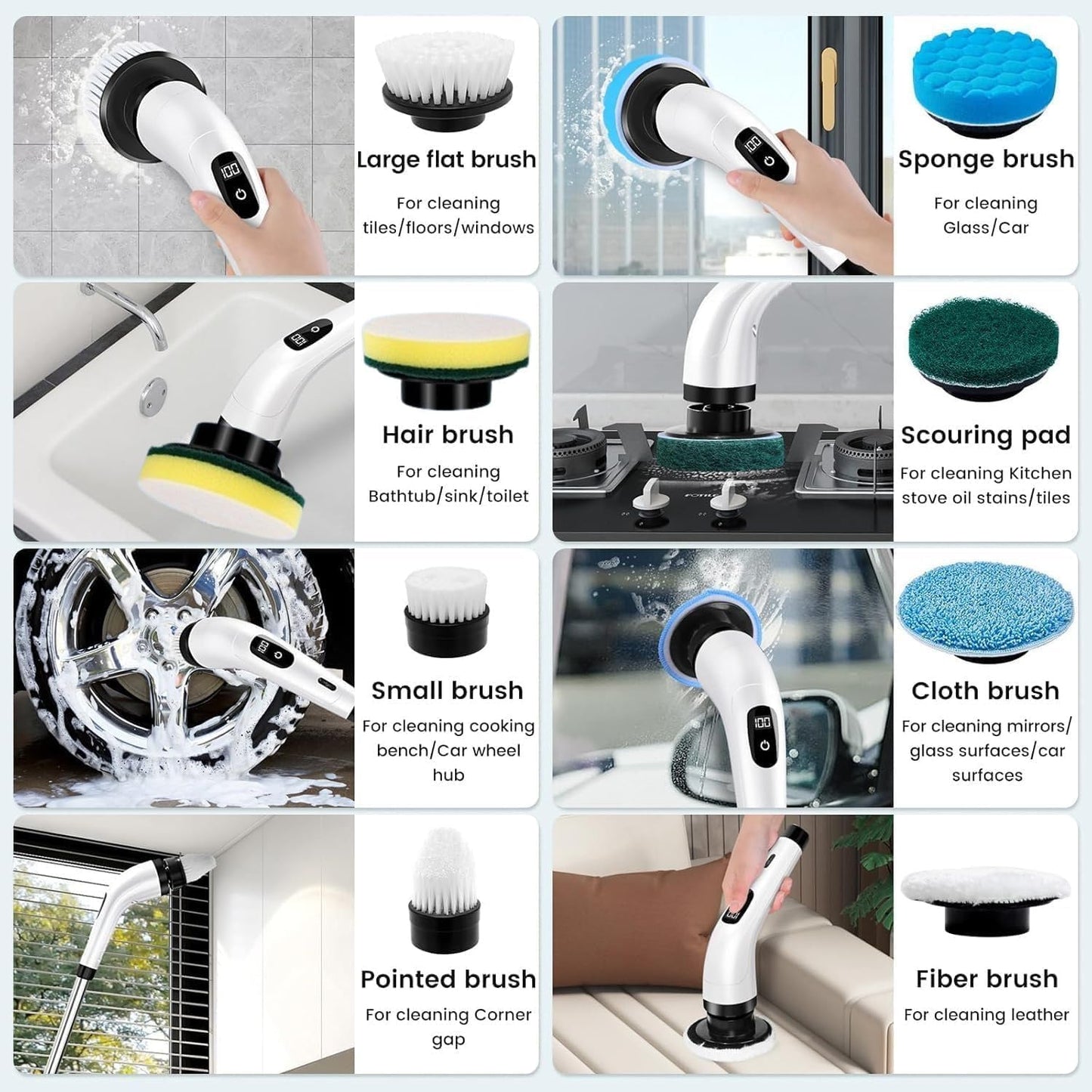 100

Large flat brush

For cleaning tiles/floors/windows

100

Sponge brush

For cleaning Glass/Car

Hair brush

For cleaning Bathtub/sink/toilet

Scouring pad

For cleaning Kitchen stove oil stains/tiles

Small brush

For cleaning cooking bench/Car wheel hub

100

Cloth brush

For cleaning mirrors/ glass surfaces/car surfaces

Pointed brush

For cleaning Corner gap

Fiber brush

For cleaning leather