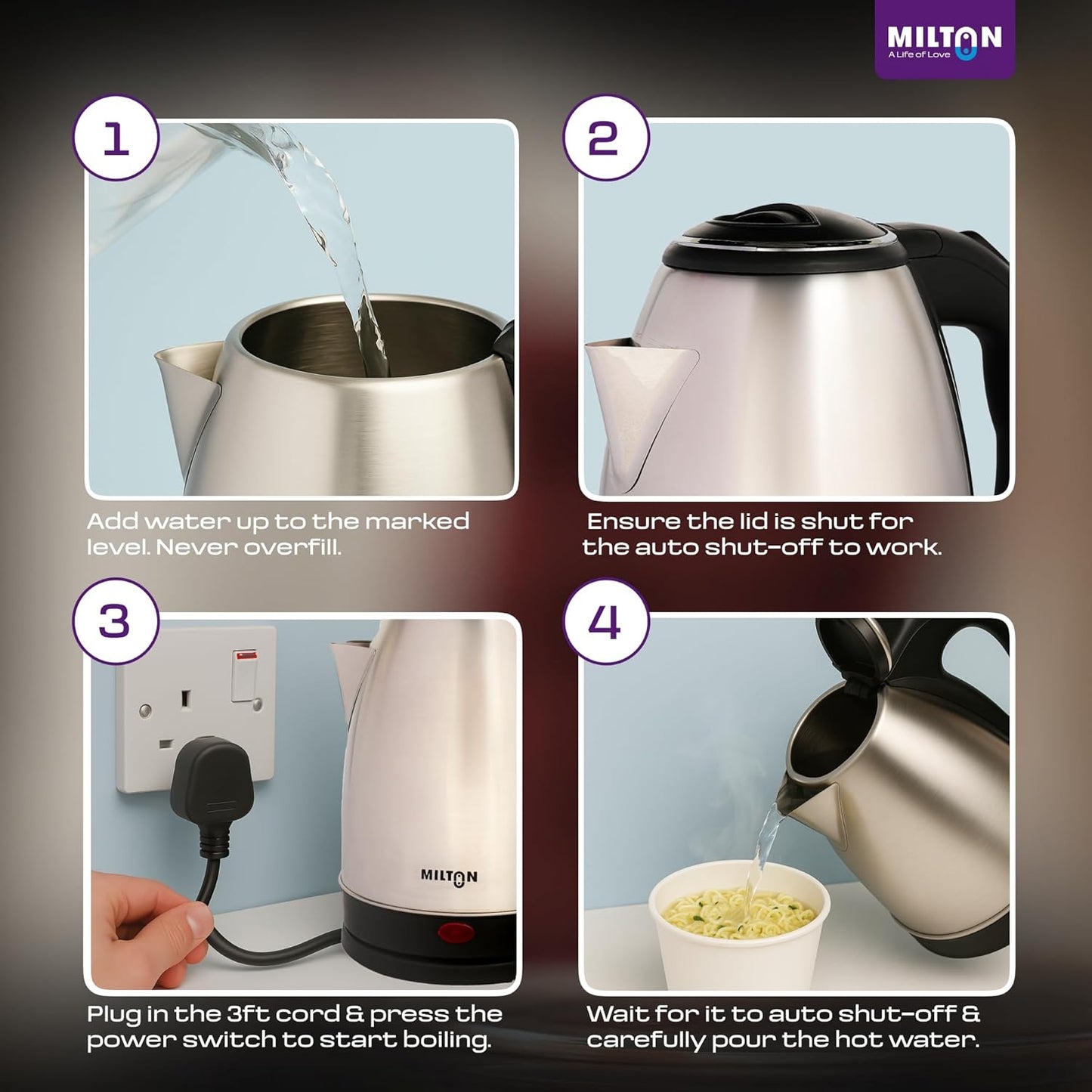 MILTON
A Life of Love

1

Add water up to the marked level. Never overfill.

2

Ensure the lid is shut for the auto shut-off to work.

3

MILTON

Plug in the 3ft cord & press the power switch to start boiling.

4

Wait for it to auto shut-off & carefully pour the hot water.