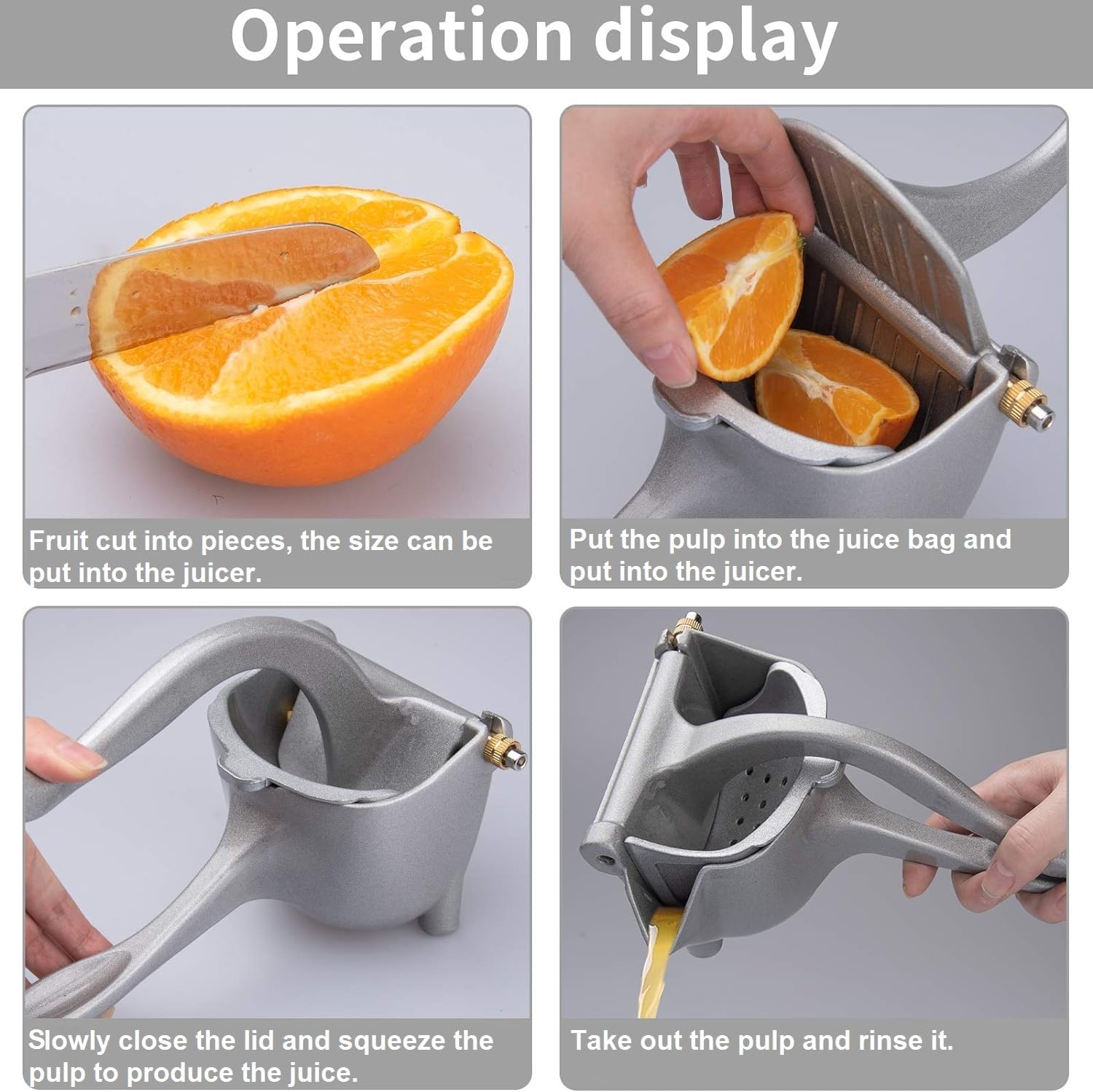 Operation display

Fruit cut into pieces, the size can be put into the juicer.

Put the pulp into the juice bag and put into the juicer.

Slowly close the lid and squeeze the pulp to produce the juice.

Take out the pulp and rinse it.