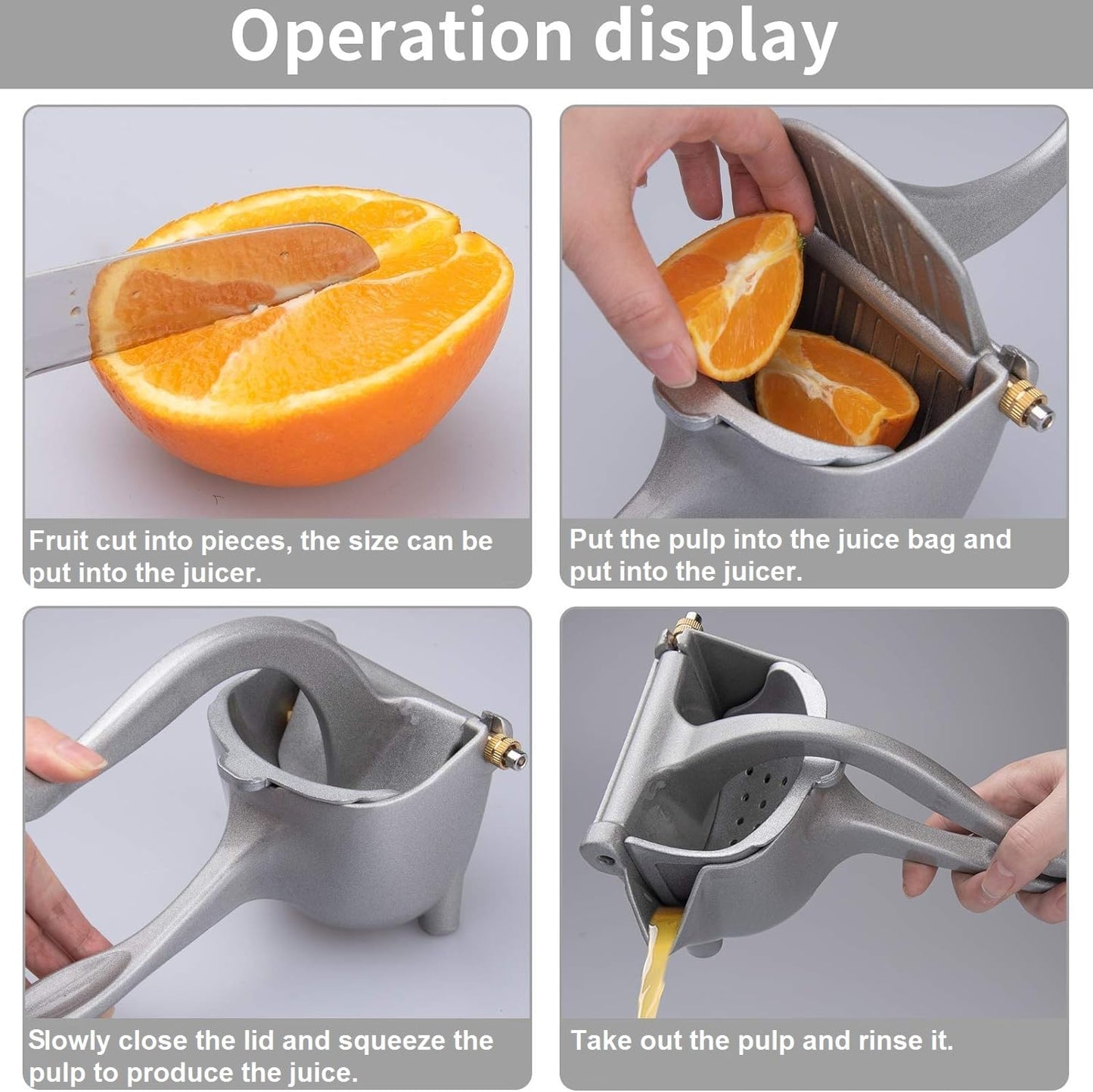 Operation display

Fruit cut into pieces, the size can be put into the juicer.

Put the pulp into the juice bag and put into the juicer.

Slowly close the lid and squeeze the pulp to produce the juice.

Take out the pulp and rinse it.