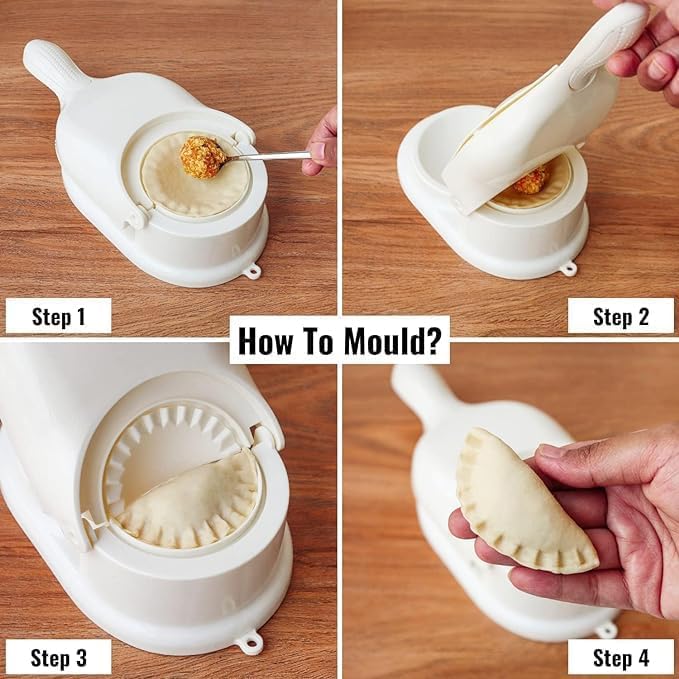 Step 1

Step 2

How To Mould?

Step 3

Step 4