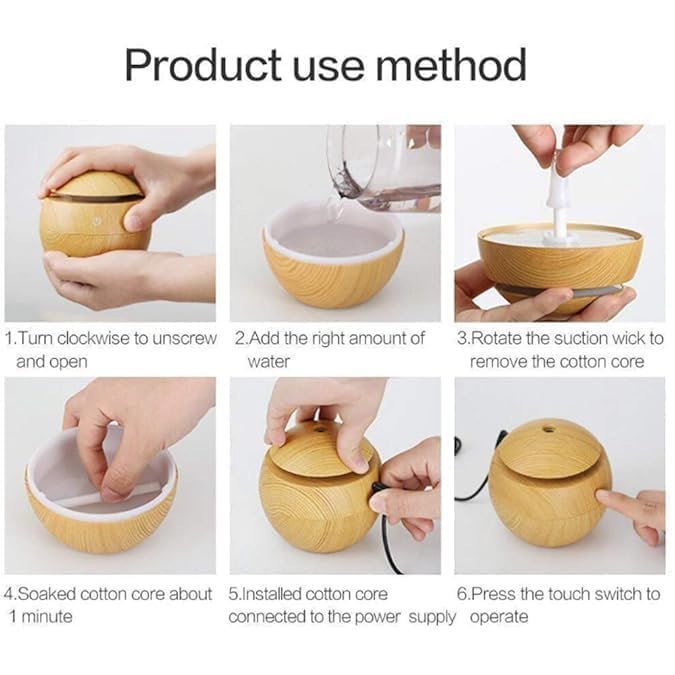 Product use method

1.Turn clockwise to unscrew and open

2.Add the right amount of water

3.Rotate the suction wick to remove the cotton core

4.Soaked cotton core about 1 minute

5.Installed cotton core connected to the power supply

6.Press the touch switch to operate