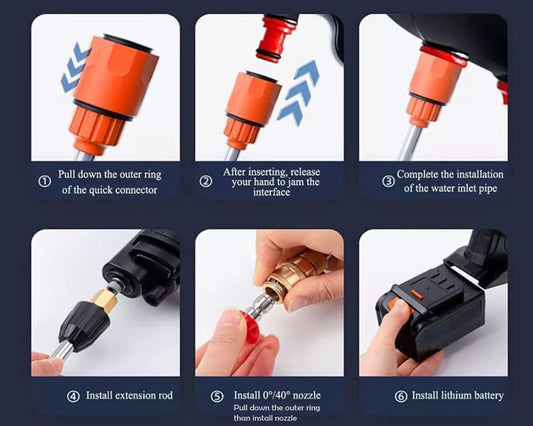 ① Pull down the outer ring of the quick connector

② After inserting, release your hand to jam the interface

③ Complete the installation of the water inlet pipe

④ Install extension rod

⑤ Install 0°/40° nozzle
Pull down the outer ring than install nozzle

⑥ Install lithium battery